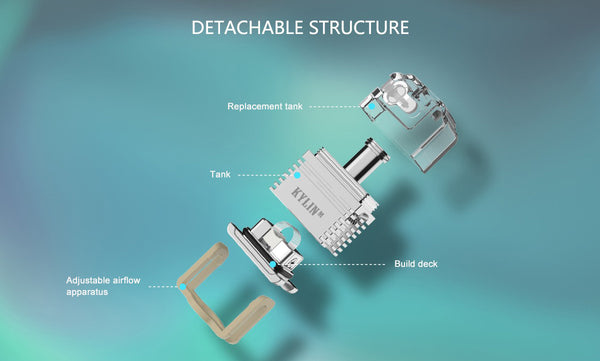 DETACHABLE STRUCTURE

Replacement tank

Tank

KYLIN M

Build deck

Adjustable airflow apparatus